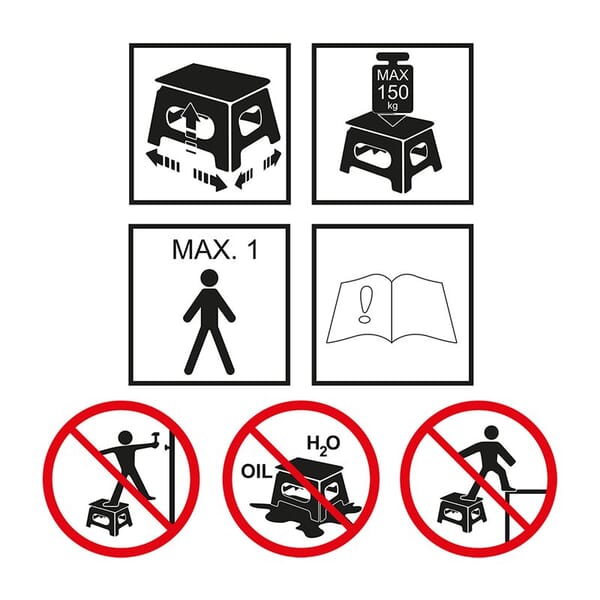 MAX
150
kg

MAX. 1

!

$H_2O$
OIL