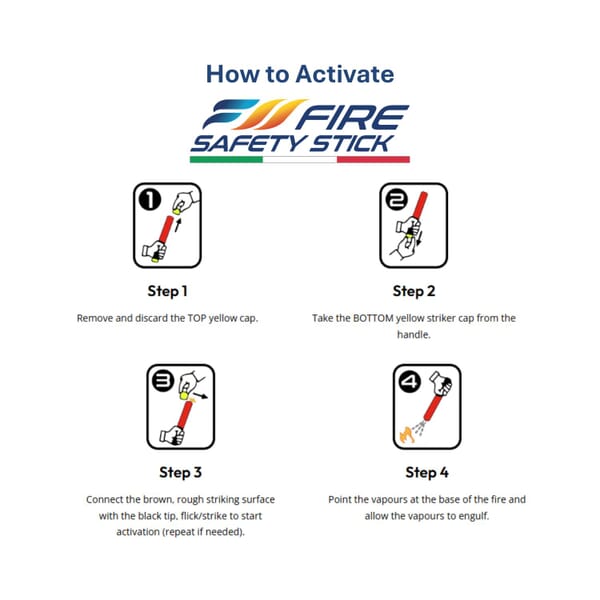 How to Activate

FIRE SAFETY STICK

1

Step 1

Remove and discard the TOP yellow cap.

2

Step 2

Take the BOTTOM yellow striker cap from the handle.

3

Step 3

Connect the brown, rough striking surface with the black tip, flick/strike to start activation (repeat if needed).

4

Step 4

Point the vapours at the base of the fire and allow the vapours to engulf.