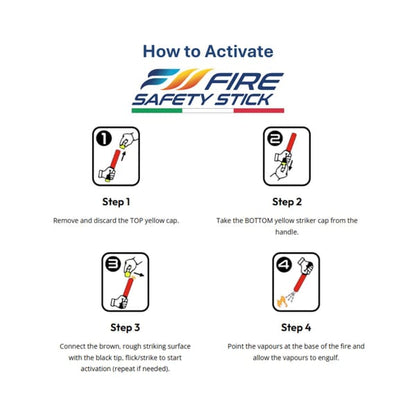 How to Activate

FIRE SAFETY STICK

1

Step 1

Remove and discard the TOP yellow cap.

2

Step 2

Take the BOTTOM yellow striker cap from the handle.

3

Step 3

Connect the brown, rough striking surface with the black tip, flick/strike to start activation (repeat if needed).

4

Step 4

Point the vapours at the base of the fire and allow the vapours to engulf.