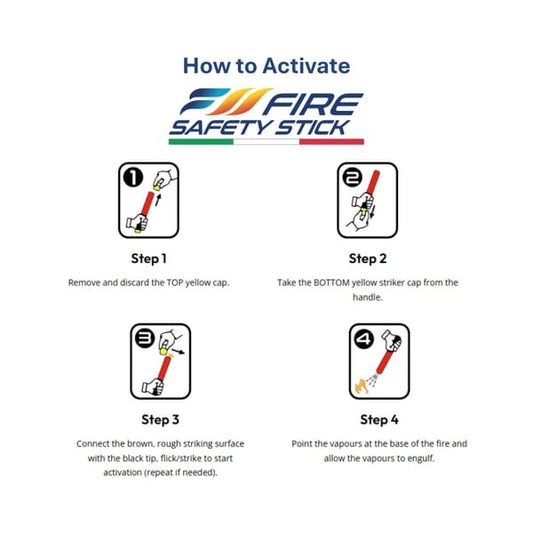 How to Activate

FIRE
SAFETY STICK

1

Step 1

Remove and discard the TOP yellow cap.

2

Step 2

Take the BOTTOM yellow striker cap from the handle.

3

Step 3

Connect the brown, rough striking surface with the black tip, flick/strike to start activation (repeat if needed).

4

Step 4

Point the vapours at the base of the fire and allow the vapours to engulf.